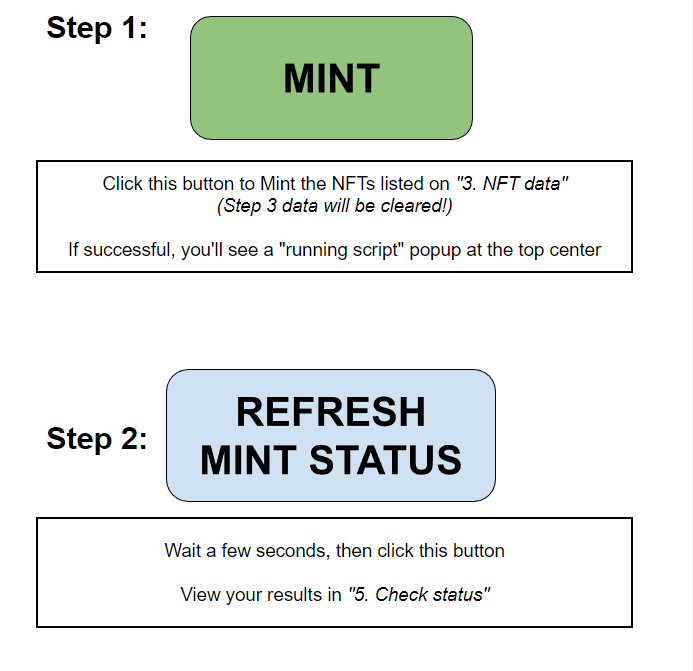 Step 1:

MINT

Click this button to Mint the NFTs listed on "3. NFT data"
(Step 3 data will be cleared!)

If successful, you'll see a "running script" popup at the top center

Step 2:

REFRESH
MINT STATUS

Wait a few seconds, then click this button

View your results in "5. Check status"